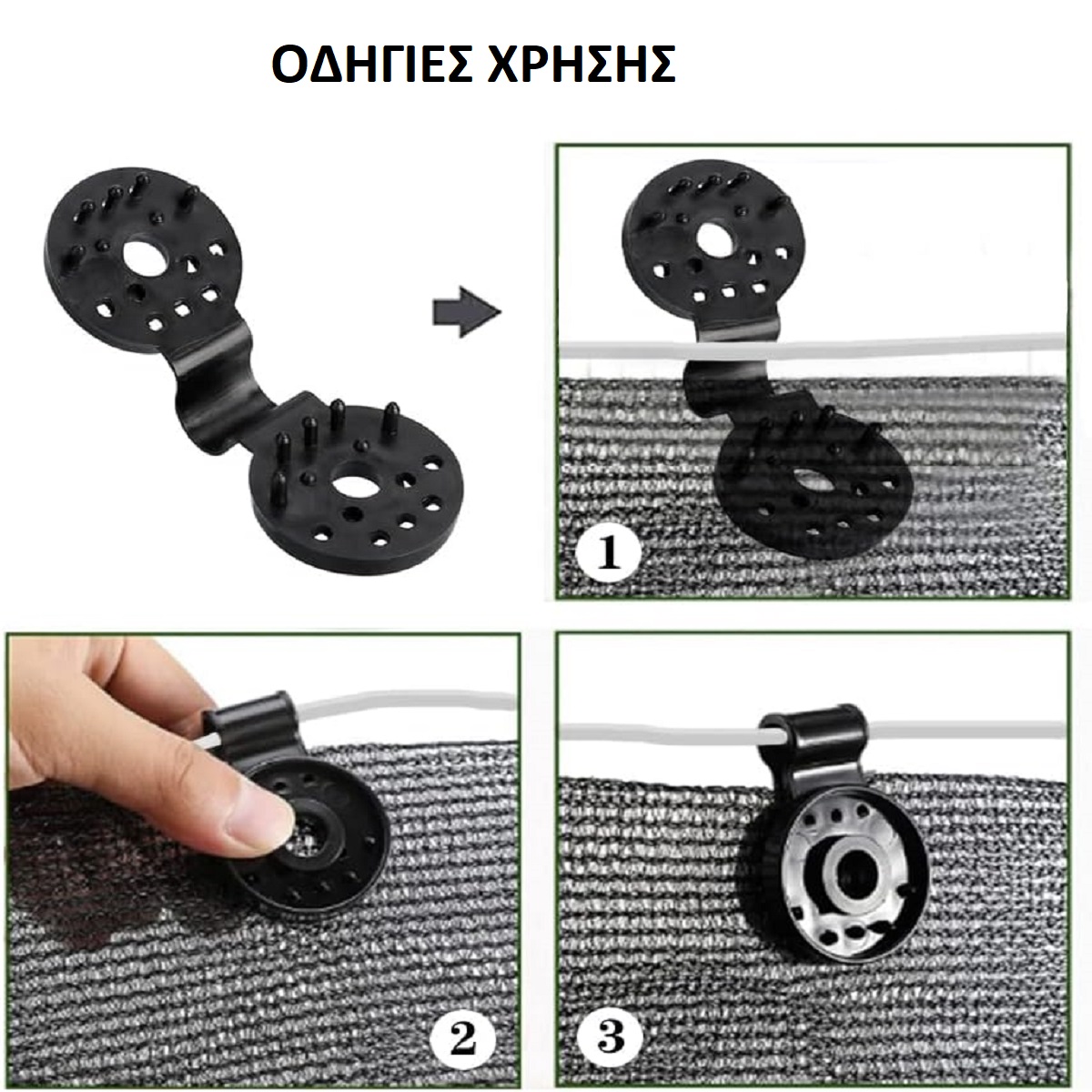 ΟΔΗΓΙΕΣ ΧΡΗΣΗΣ

1

2

3